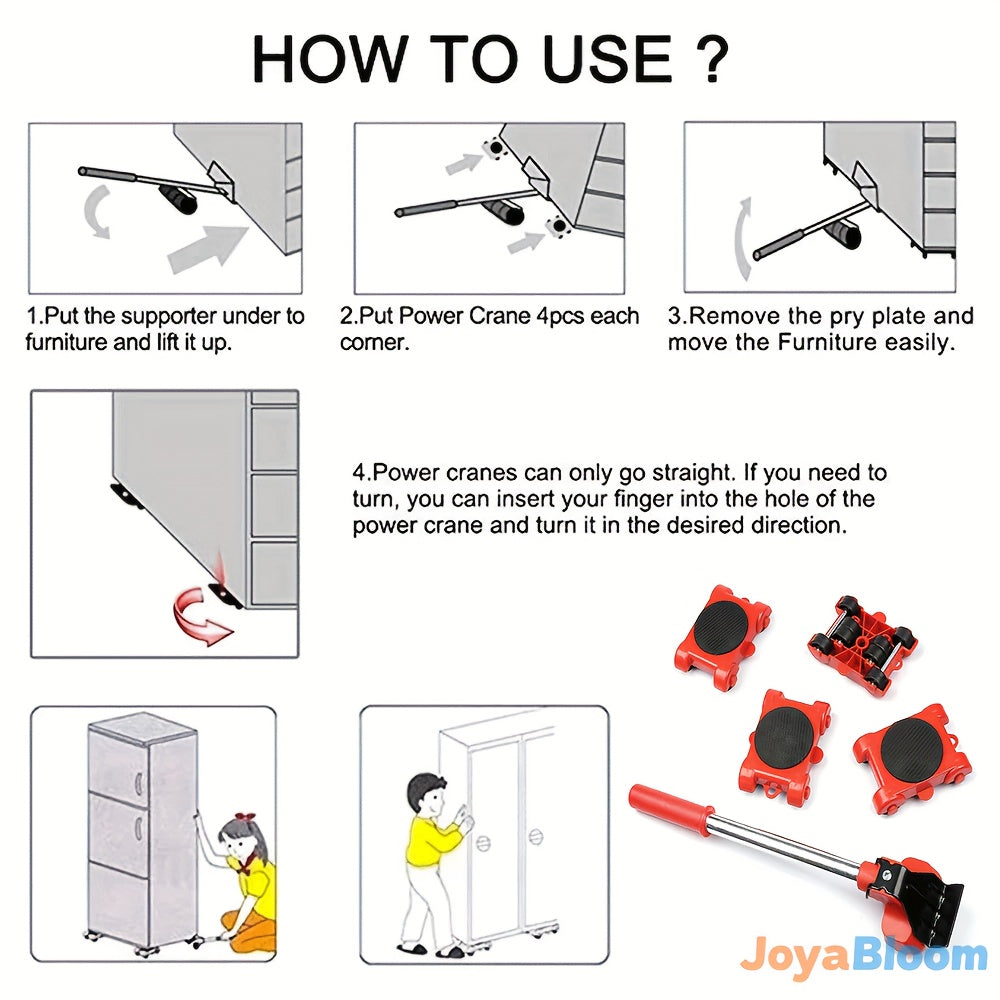 HOW TO USE ?

1.Put the supporter under to furniture and lift it up.

2.Put Power Crane 4pcs each corner.

3.Remove the pry plate and move the Furniture easily.

4.Power cranes can only go straight. If you need to turn, you can insert your finger into the hole of the power crane and turn it in the desired direction.

JoyaBloom