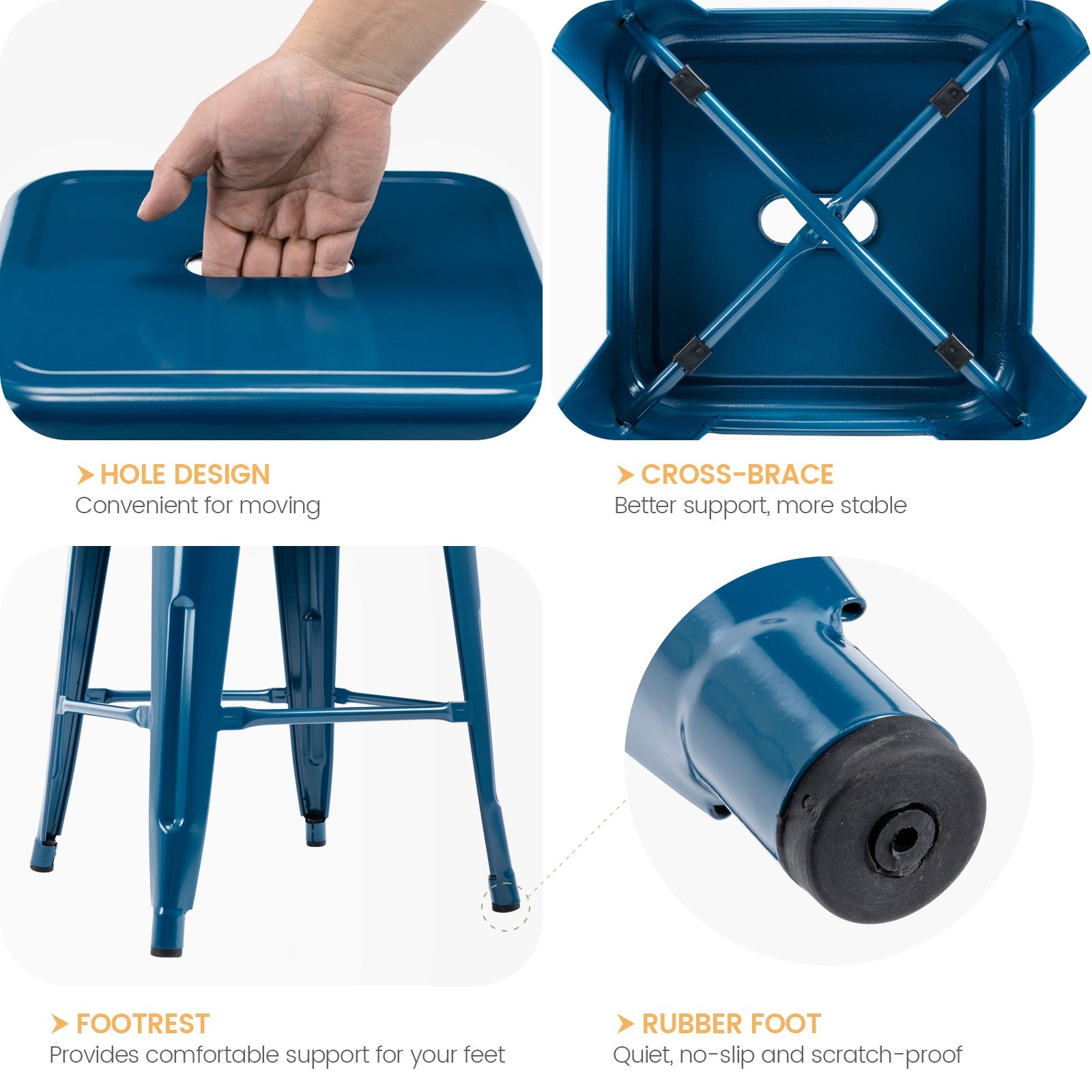 HOLE DESIGN
Convenient for moving

CROSS-BRACE
Better support, more stable

FOOTREST
Provides comfortable support for your feet

RUBBER FOOT
Quiet, no-slip and scratch-proof